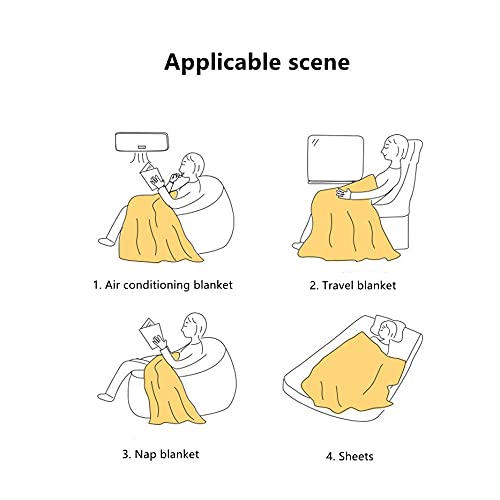 Applicable scene

1. Air conditioning blanket

2. Travel blanket

3. Nap blanket

4. Sheets