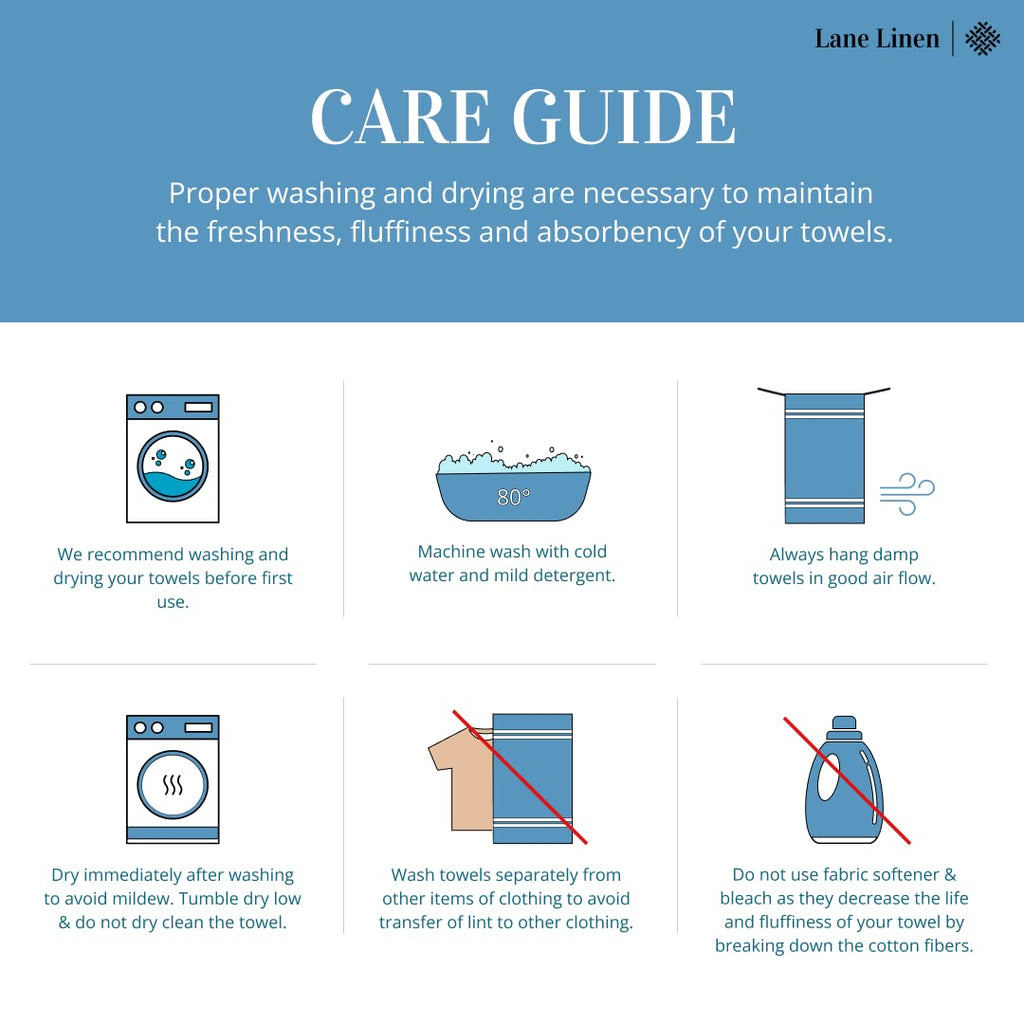 Lane Linen

CARE GUIDE

Proper washing and drying are necessary to maintain the freshness, fluffiness and absorbency of your towels.

We recommend washing and drying your towels before first use.

80°

Machine wash with cold water and mild detergent.

Always hang damp towels in good air flow.

Dry immediately after washing to avoid mildew. Tumble dry low & do not dry clean the towel.

Wash towels separately from other items of clothing to avoid transfer of lint to other clothing.

Do not use fabric softener & bleach as they decrease the life and fluffiness of your towel by breaking down the cotton fibers.